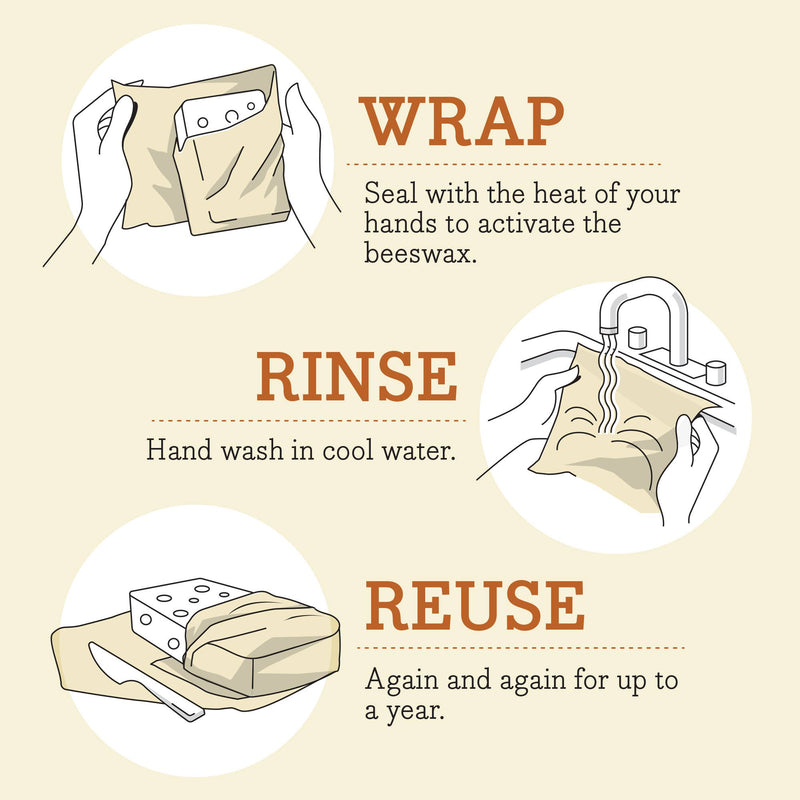 WRAP

Seal with the heat of your hands to activate the beeswax.

RINSE

Hand wash in cool water.

REUSE

Again and again for up to a year.