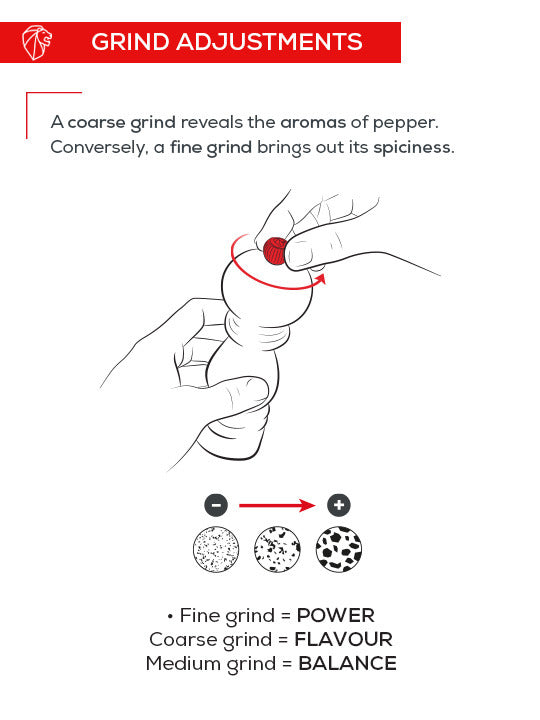 GRIND ADJUSTMENTS

A coarse grind reveals the aromas of pepper. Conversely, a fine grind brings out its spiciness.

-
+

• Fine grind = POWER
Coarse grind = FLAVOUR
Medium grind = BALANCE