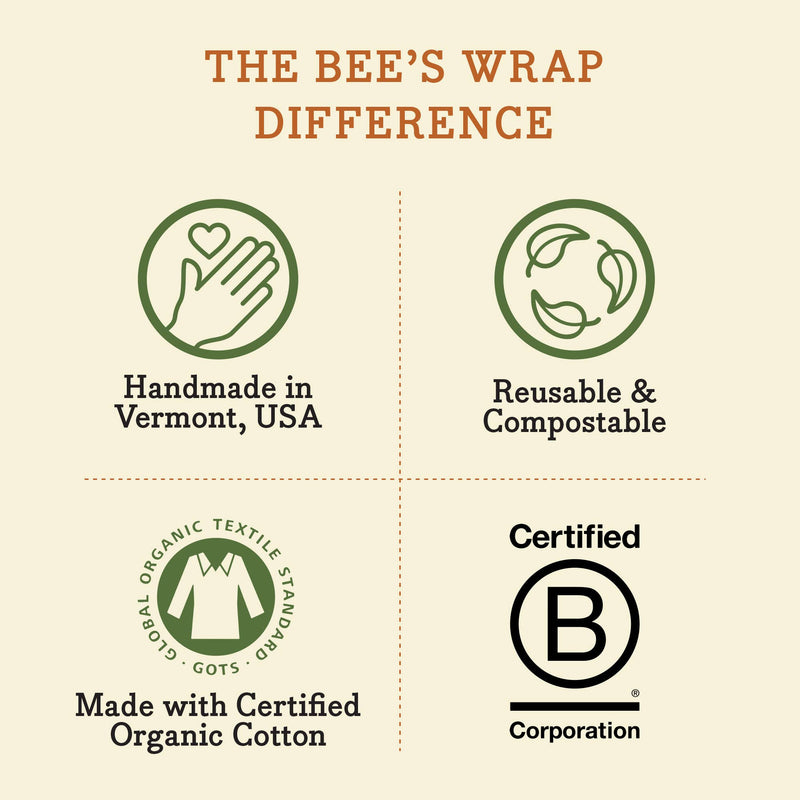 THE BEE'S WRAP DIFFERENCE

Handmade in Vermont, USA

Reusable & Compostable

GLOBAL ORGANIC TEXTILE STANDARD
· GOTS ·

Made with Certified Organic Cotton

Certified
B
®
Corporation