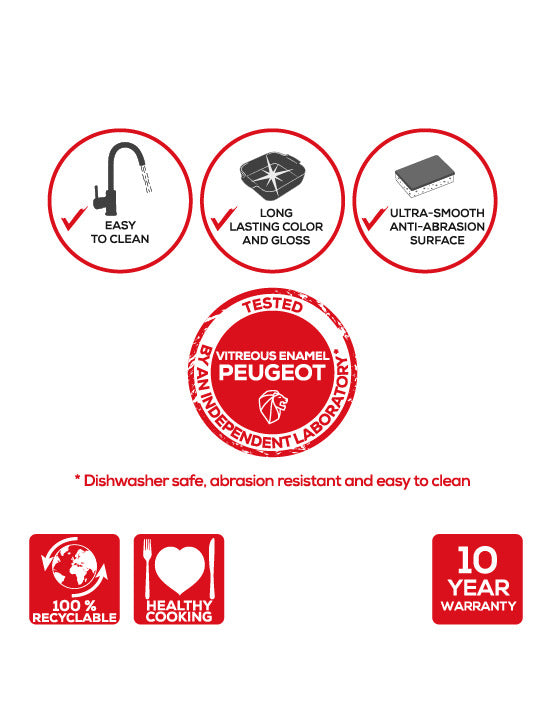 EASY TO CLEAN

LONG LASTING COLOR AND GLOSS

ULTRA-SMOOTH ANTI-ABRASION SURFACE

TESTED

BY AN INDEPENDENT LABORATORY*

VITREOUS ENAMEL PEUGEOT

* Dishwasher safe, abrasion resistant and easy to clean

100 % RECYCLABLE

HEALTHY COOKING

10 YEAR WARRANTY